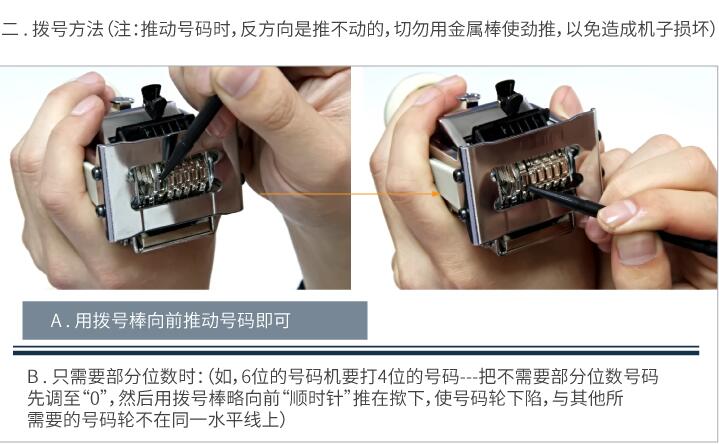 二．拨号方法(注：推动号码时，反方向是推不动的，切勿用金属棒使劲推，以免造成机子损坏)

A．用拨号棒向前推动号码即可

B．只需要部分位数时：(如，6位的号码机要打4位的号码---把不需要部分位数号码先调至“0”，然后用拨号棒略向前“顺时针”推在揿下，使号码轮下陷，与其他所需要的号码轮不在同一水平线上)