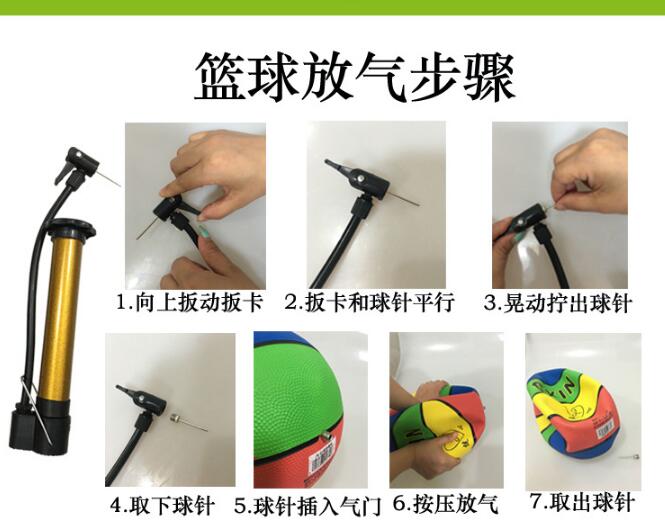 篮球放气步骤

1.向上扳动扳卡

2.扳卡和球针平行

3.晃动拧出球针

4.取下球针

5.球针插入气门

6.按压放气

7.取出球针